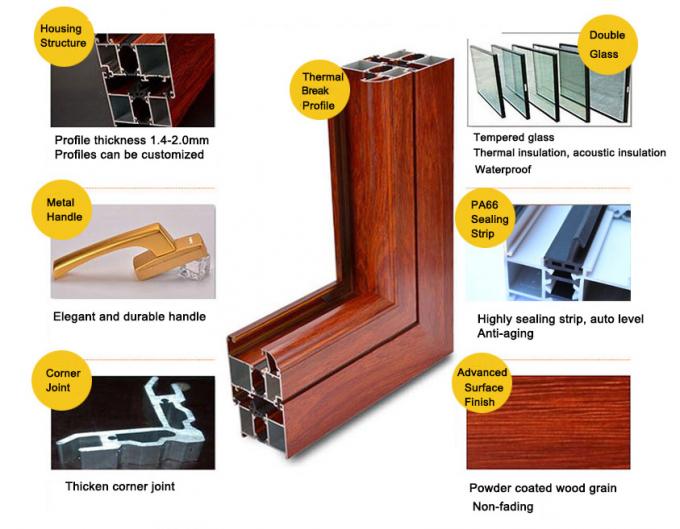 Housing Structure

Profile thickness 1.4-2.0mm
Profiles can be customized

Metal Handle

Elegant and durable handle

Corner Joint

Thicken corner joint

Thermal Break Profile

Double Glass

Tempered glass
Thermal insulation, acoustic insulation
Waterproof

PA66 Sealing Strip

Highly sealing strip, auto level
Anti-aging

Advanced Surface Finish

Powder coated wood grain
Non-fading